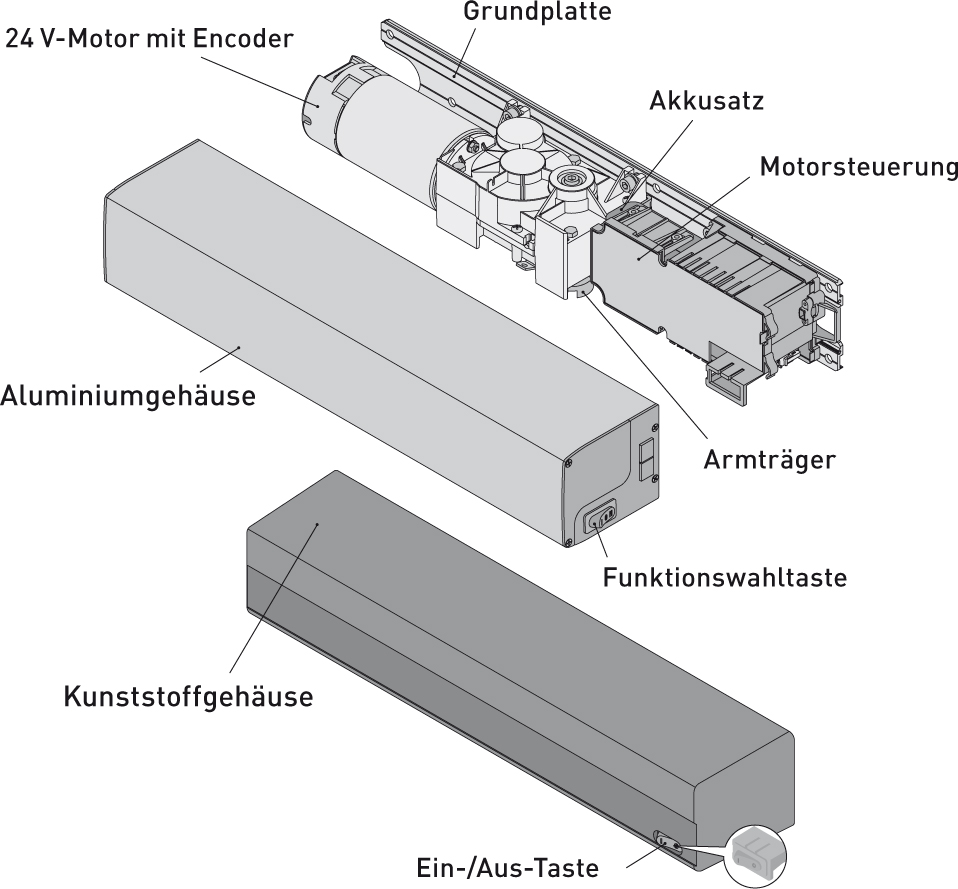 Grundplatte

24 V-Motor mit Encoder

Akkusatz

Motorsteuerung

Aluminiumgehäuse

Armträger

Funktionswahltaste

Kunststoffgehäuse

Ein-/Aus-Taste